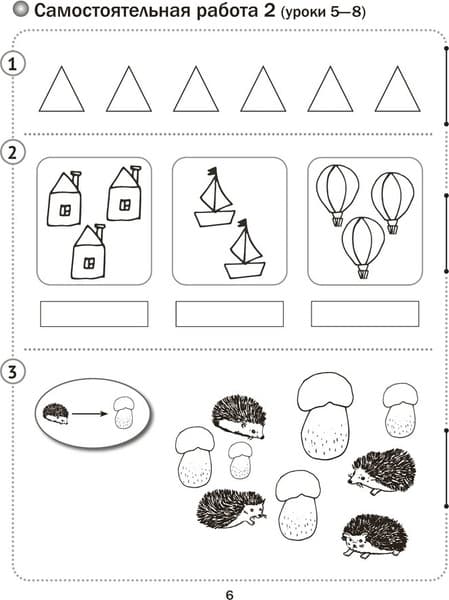 Самостоятельная работа 2 (уроки 5—8)

1

2

3

6