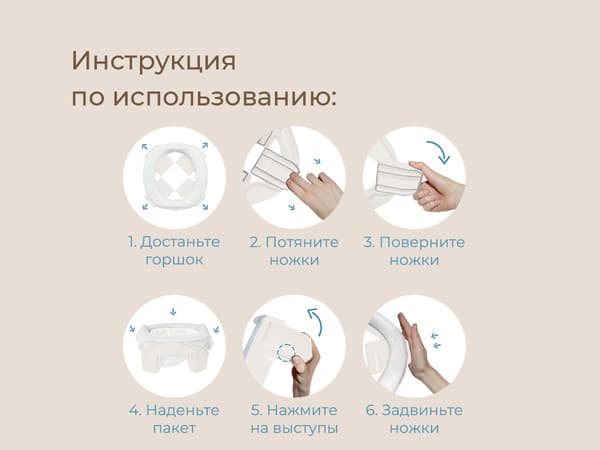 Инструкция
по использованию:

1. Достаньте горшок

2. Потяните ножки

3. Поверните ножки

4. Наденьте пакет

5. Нажмите на выступы

6. Задвиньте ножки