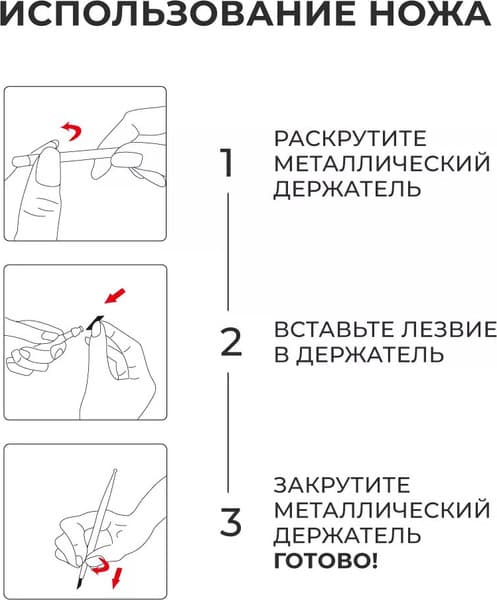 ИСПОЛЬЗОВАНИЕ НОЖА

1

РАСКРУТИТЕ МЕТАЛЛИЧЕСКИЙ ДЕРЖАТЕЛЬ

2

ВСТАВЬТЕ ЛЕЗВИЕ В ДЕРЖАТЕЛЬ

3

ЗАКРУТИТЕ МЕТАЛЛИЧЕСКИЙ ДЕРЖАТЕЛЬ
ГОТОВО!